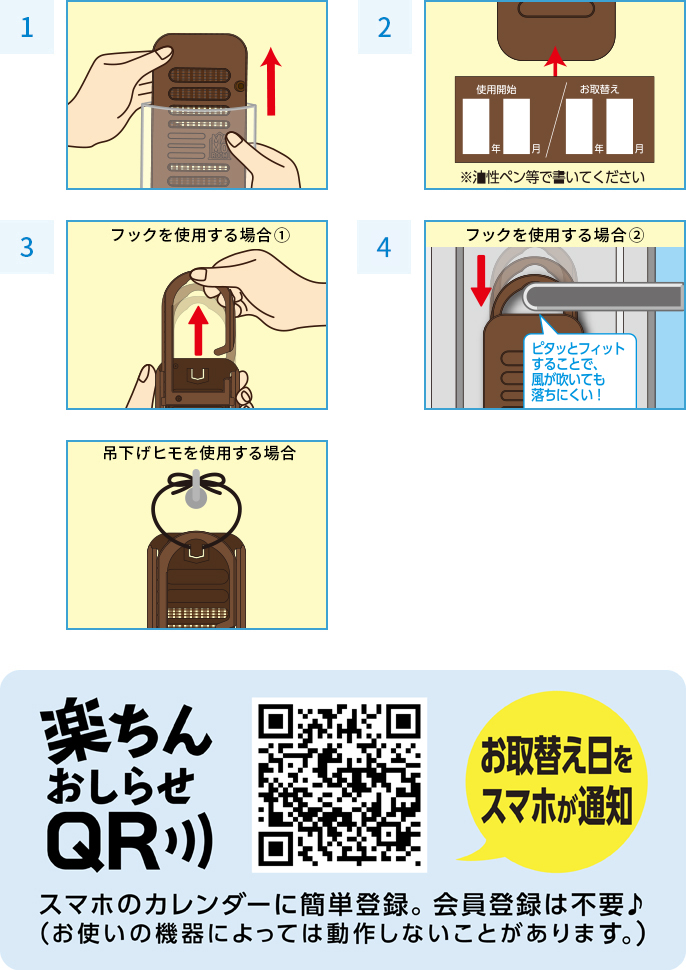 1

2

使用開始

お取替え

年 月

年 月

※油性ペン等で書いてください

3

フックを使用する場合①

4

フックを使用する場合②

ピタッとフィットすることで、風が吹いても落ちにくい！

吊下げヒモを使用する場合

楽ちん
おしらせ
QR

お取替え日をスマホが通知

スマホのカレンダーに簡単登録。会員登録は不要♪
（お使いの機器によっては動作しないことがあります。）