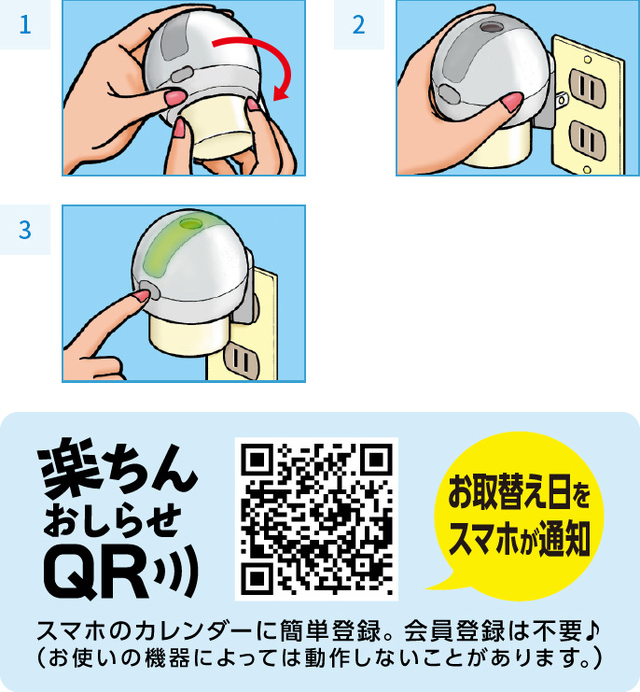 1

2

3

楽ちん
おしらせ
QR

お取替え日を
スマホが通知

スマホのカレンダーに簡単登録。会員登録は不要♪
(お使いの機器によっては動作しないことがあります。)